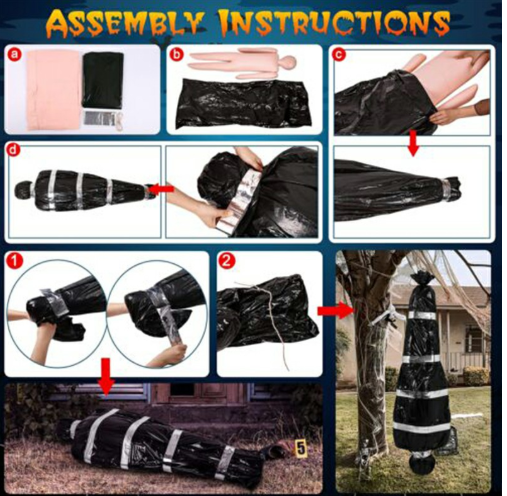 ASSEMBLY INSTRUCTIONS

a

b

c

d

1

2

5